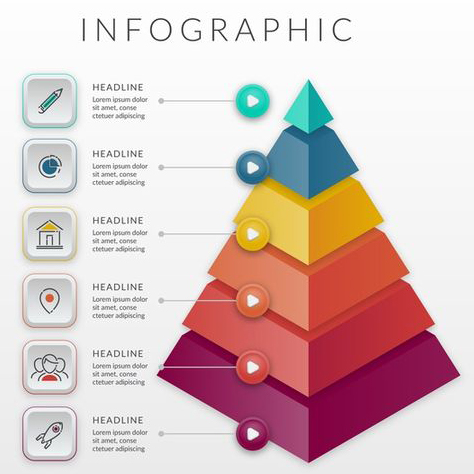 INFOGRAPHIC

HEADLINE
Lorem ipsum dolor sit amet, conse ctetuer adipiscing

HEADLINE
Lorem ipsum dolor sit amet, conse ctetuer adipiscing

HEADLINE
Lorem ipsum dolor sit amet, conse ctetuer adipiscing

HEADLINE
Lorem ipsum dolor sit amet, conse ctetuer adipiscing

HEADLINE
Lorem ipsum dolor sit amet, conse ctetuer adipiscing

HEADLINE
Lorem ipsum dolor sit amet, conse ctetuer adipiscing