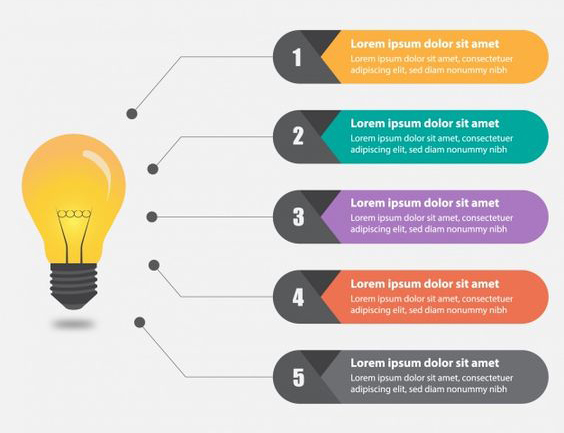 1
Lorem ipsum dolor sit amet
Lorem ipsum dolor sit amet, consectetuer adipiscing elit, sed diam nonummy nibh

2
Lorem ipsum dolor sit amet
Lorem ipsum dolor sit amet, consectetuer adipiscing elit, sed diam nonummy nibh

3
Lorem ipsum dolor sit amet
Lorem ipsum dolor sit amet, consectetuer adipiscing elit, sed diam nonummy nibh

4
Lorem ipsum dolor sit amet
Lorem ipsum dolor sit amet, consectetuer adipiscing elit, sed diam nonummy nibh

5
Lorem ipsum dolor sit amet
Lorem ipsum dolor sit amet, consectetuer adipiscing elit, sed diam nonummy nibh